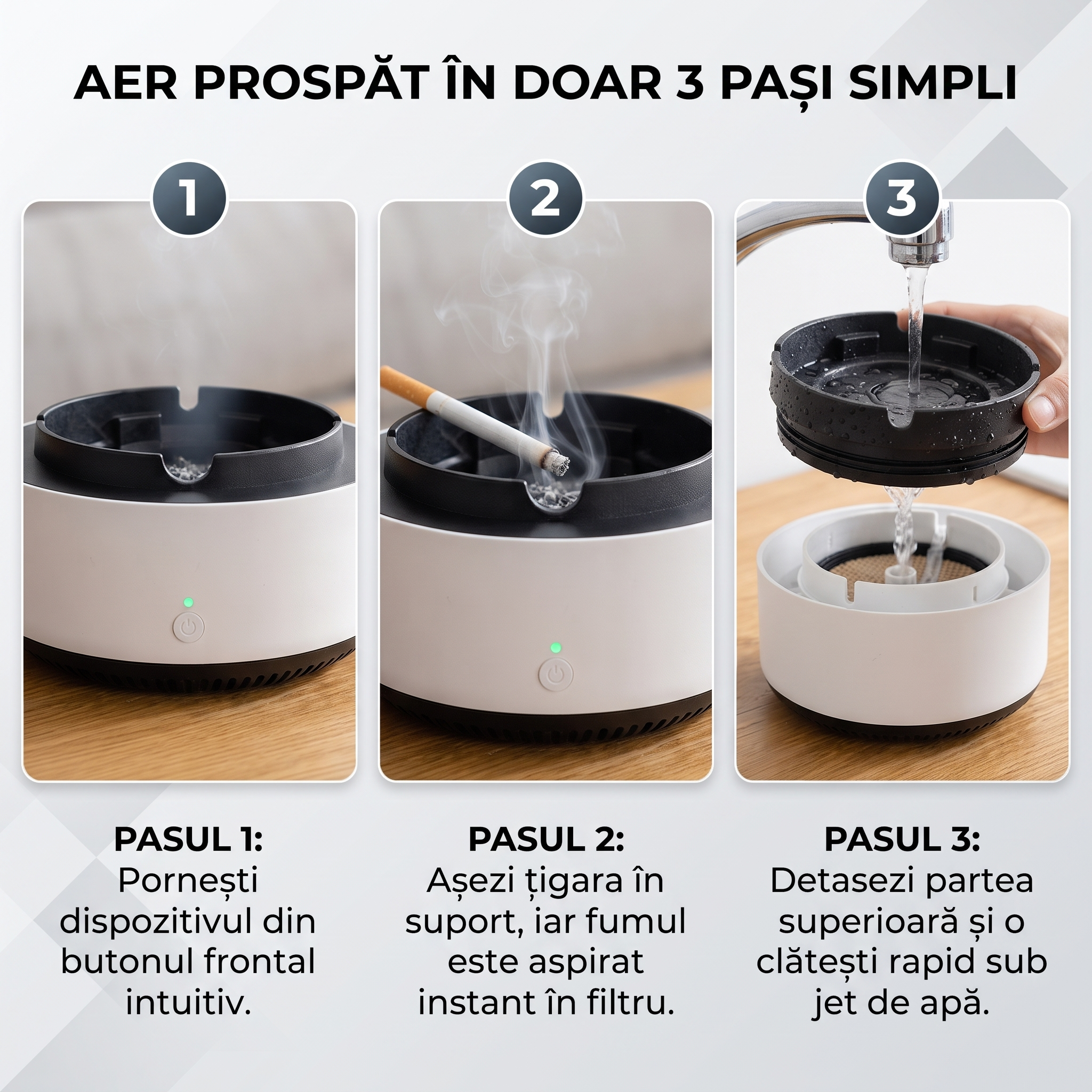 AER PROSPĂT ÎN DOAR 3 PAȘI SIMPLI

1

2

3

PASUL 1:
Pornești dispozitivul din butonul frontal intuitiv.

PASUL 2:
Așezi țigara în suport, iar fumul este aspirat instant în filtru.

PASUL 3:
Detasezi partea superioară și o clătești rapid sub jet de apă.