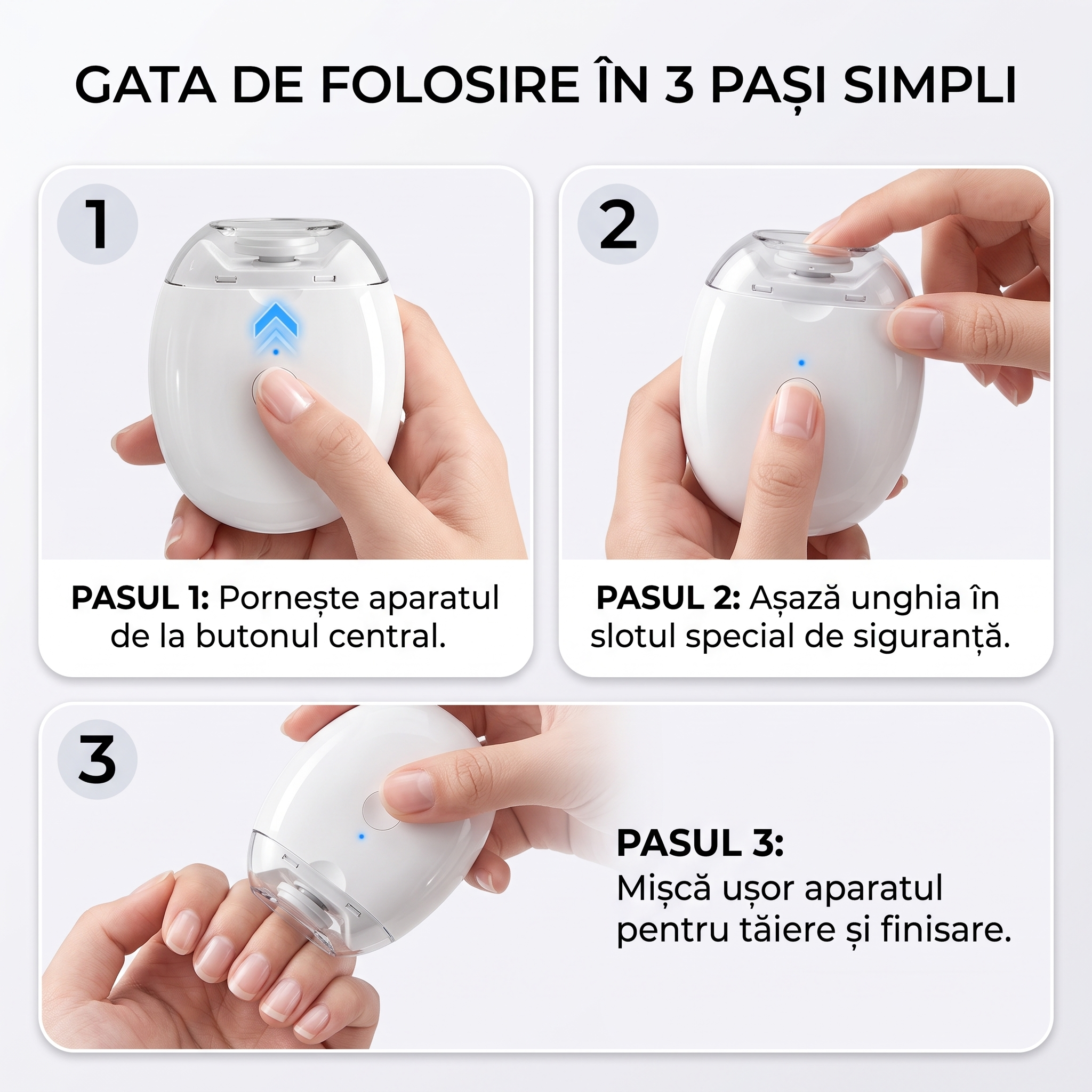 GATA DE FOLOSIRE ÎN 3 PAȘI SIMPLI

1

PASUL 1: Pornește aparatul de la butonul central.

2

PASUL 2: Așază unghia în slotul special de siguranță.

3

PASUL 3:
Mișcă ușor aparatul pentru tăiere și finisare.